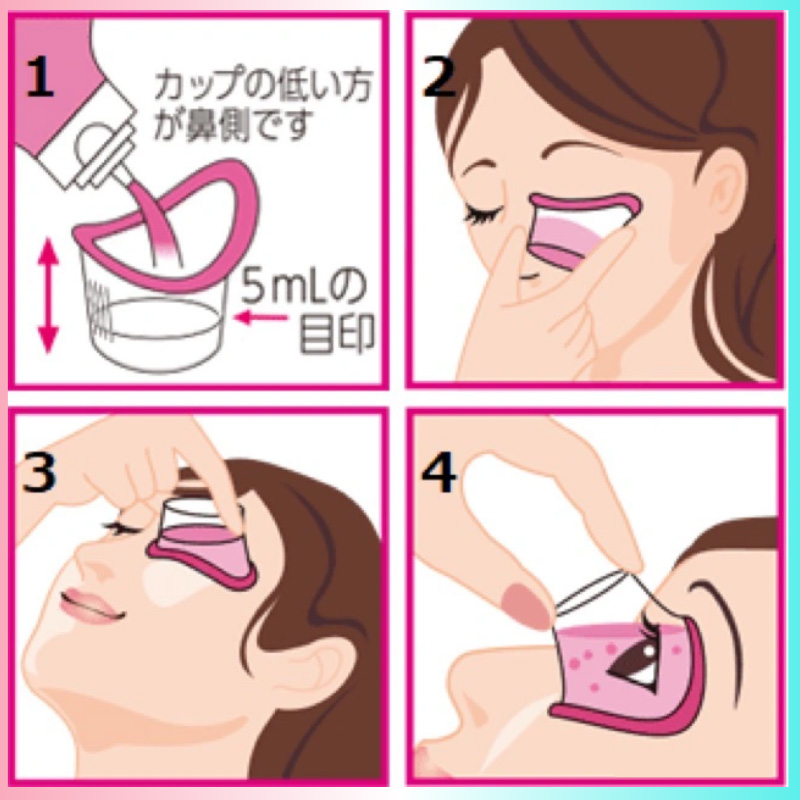 1

カップの低い方が鼻側です

5mLの目印

2

3

4