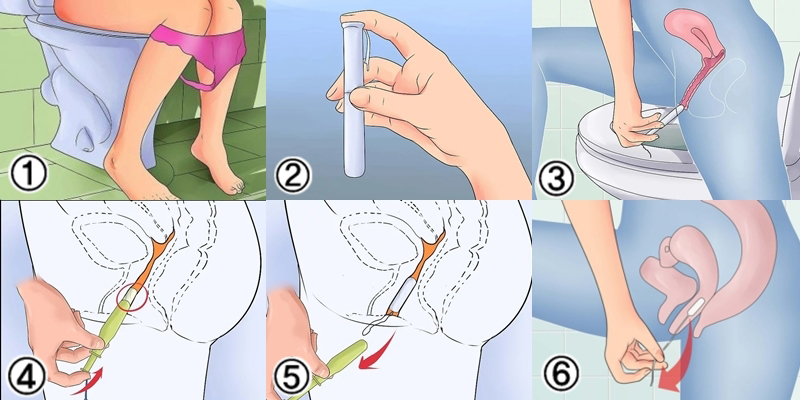 1
2
3
4
5
6