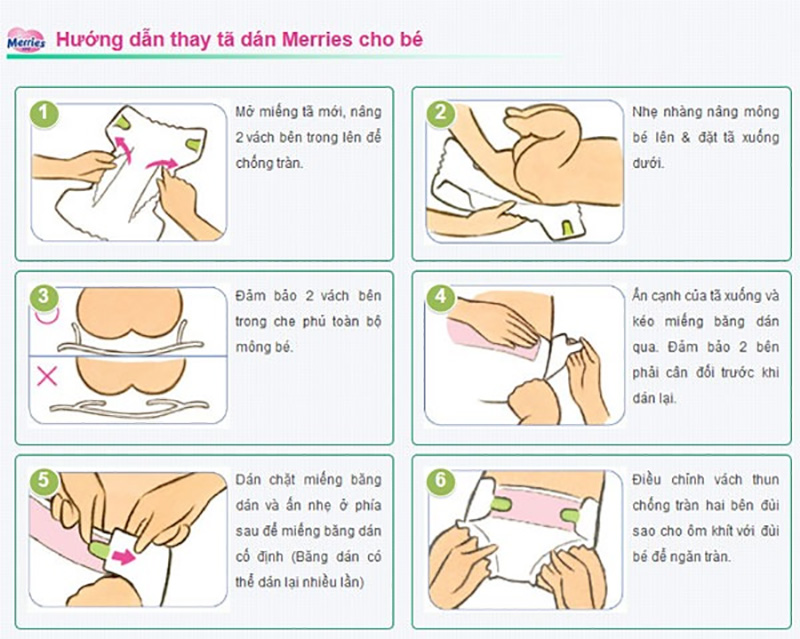 Merries

Hướng dẫn thay tã dán Merries cho bé

1

Mở miếng tã mới, nâng 2 vách bên trong lên để chống tràn.

2

Nhẹ nhàng nâng mông bé lên & đặt tã xuống dưới.

3

Đảm bảo 2 vách bên trong che phủ toàn bộ mông bé.

4

Ấn cạnh của tã xuống và kéo miếng băng dán qua. Đảm bảo 2 bên phải cân đối trước khi dán lại.

5

Dán chặt miếng băng dán và ấn nhẹ ở phía sau để miếng băng dán cố định (Băng dán có thể dán lại nhiều lần)

6

Điều chỉnh vách thun chống tràn hai bên đùi sao cho ôm khít với đùi bé để ngăn tràn.