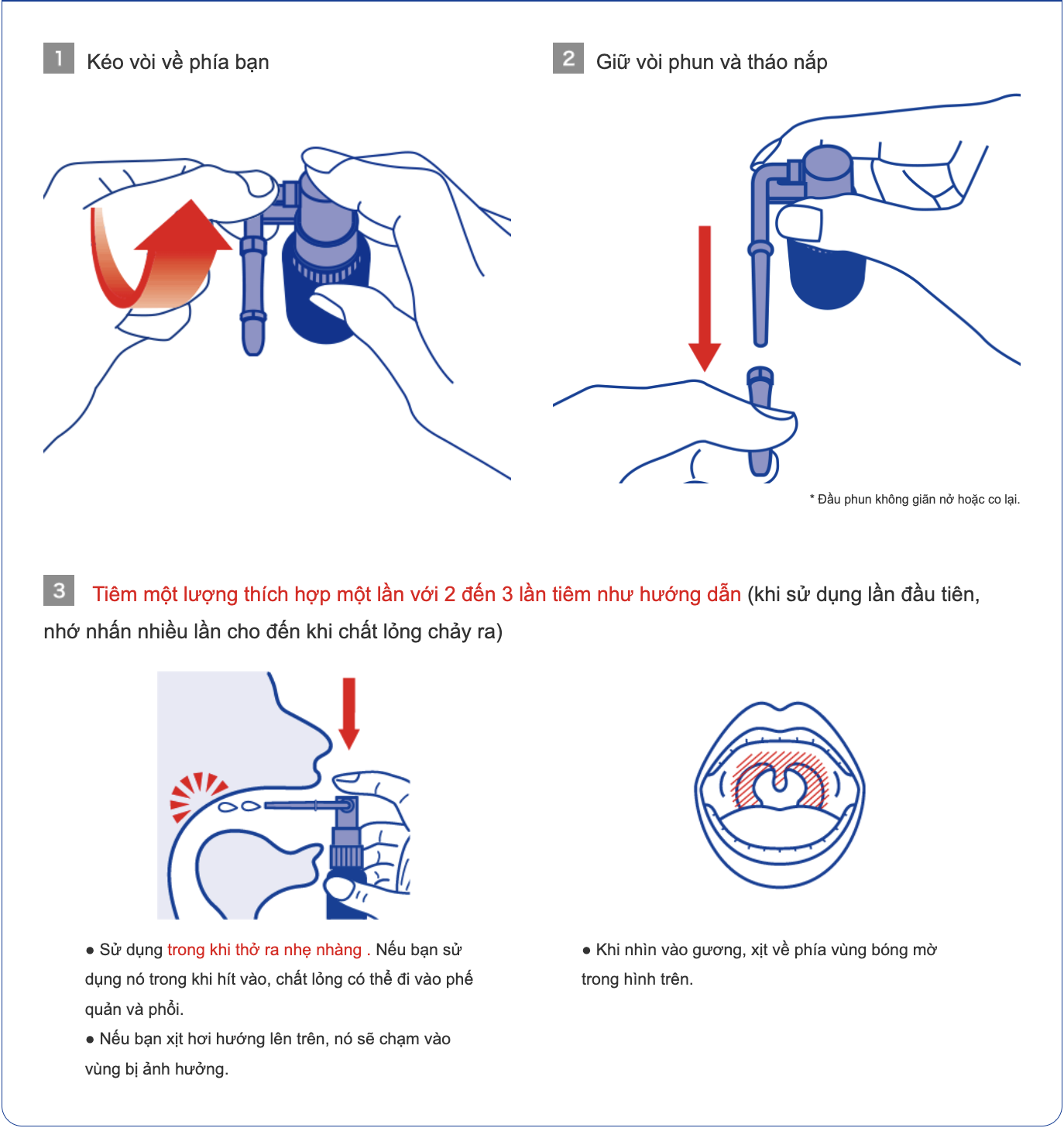 1 Kéo vòi về phía bạn

2 Giữ vòi phun và tháo nắp

* Đầu phun không giãn nở hoặc co lại.

3 Tiêm một lượng thích hợp một lần với 2 đến 3 lần tiêm như hướng dẫn (khi sử dụng lần đầu tiên, nhớ nhấn nhiều lần cho đến khi chất lỏng chảy ra)

● Sử dụng trong khi thở ra nhẹ nhàng . Nếu bạn sử dụng nó trong khi hít vào, chất lỏng có thể đi vào phế quản và phổi.
● Nếu bạn xịt hơi hướng lên trên, nó sẽ chạm vào vùng bị ảnh hưởng.

● Khi nhìn vào gương, xịt về phía vùng bóng mờ trong hình trên.